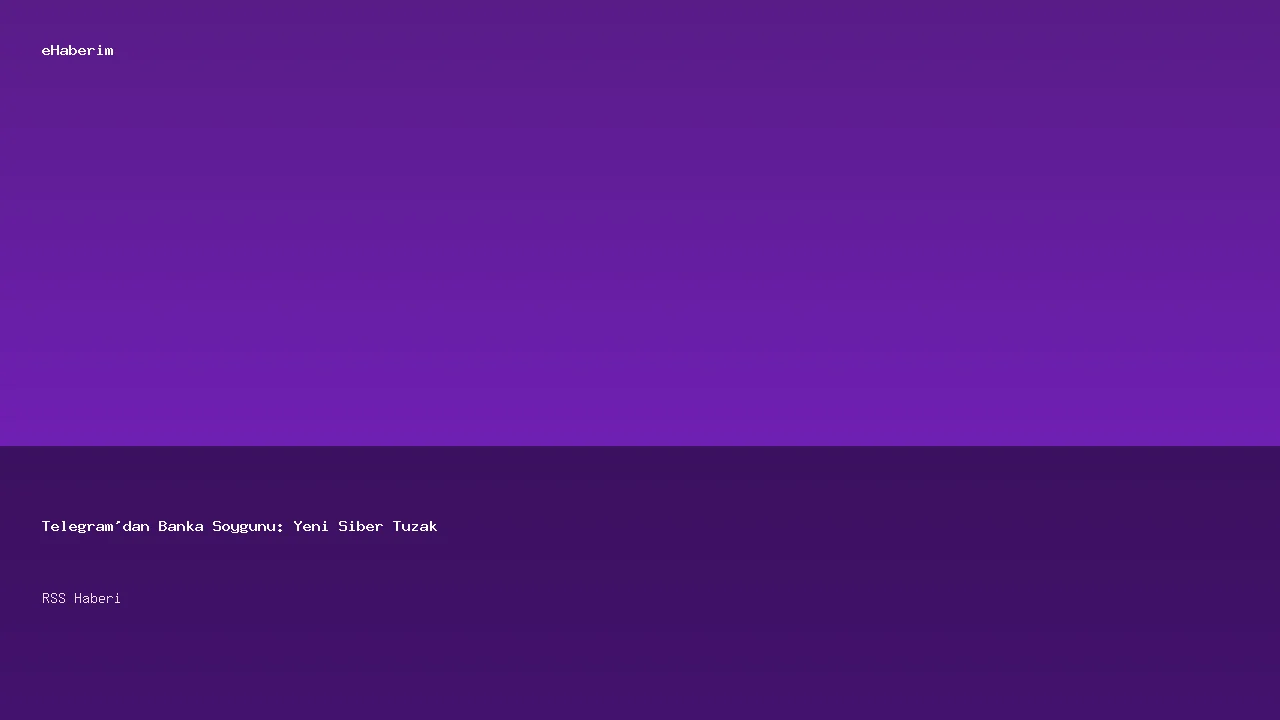 eHaberim

Telegram'dan Banka Soygunu: Yeni Siber Tuzak

RSS Haberi